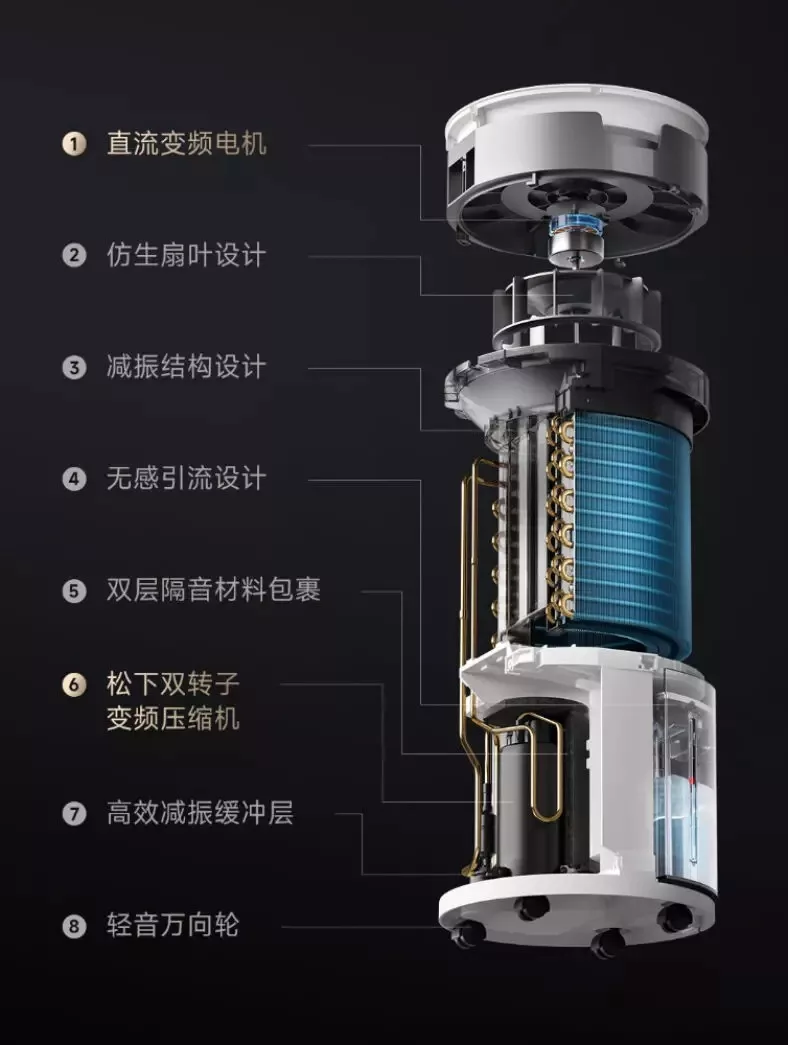 1 直流变频电机

2 仿生扇叶设计

3 减振结构设计

4 无感引流设计

5 双层隔音材料包裹

6 松下双转子变频压缩机

7 高效减振缓冲层

8 轻音万向轮